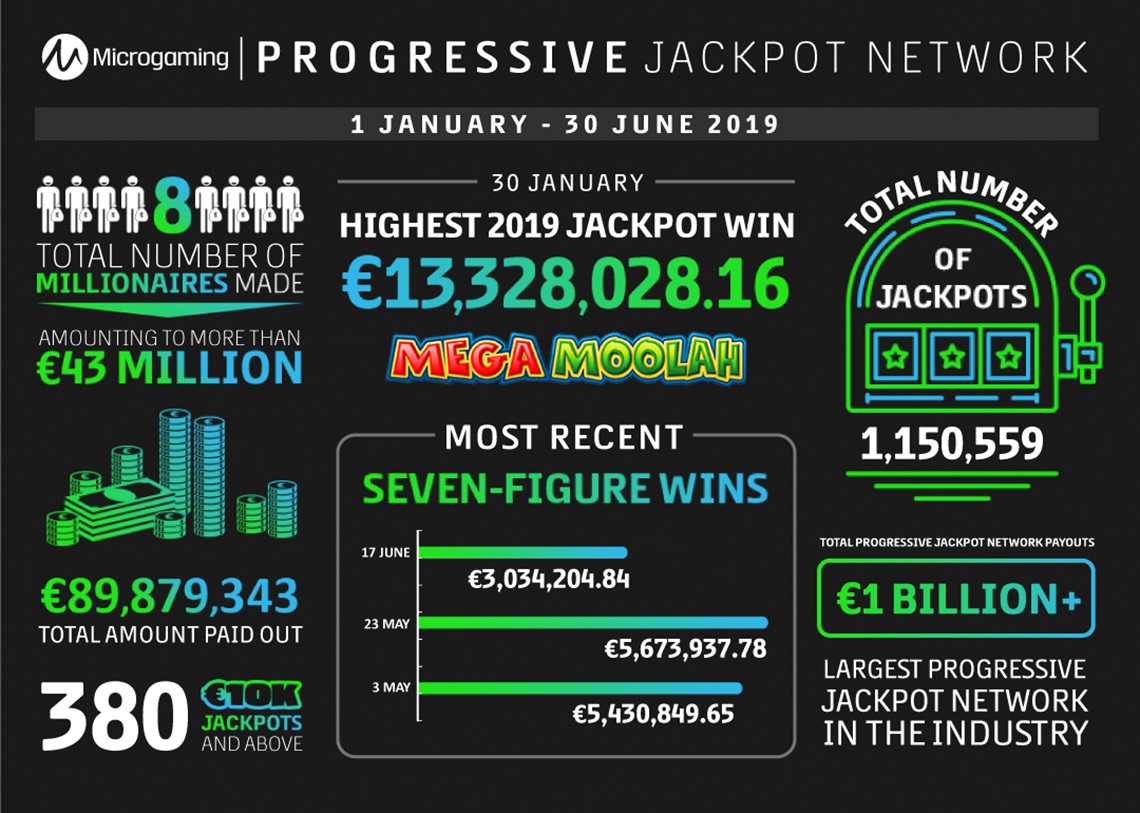 Microgaming | PROGRESSIVE JACKPOT NETWORK

1 JANUARY - 30 JUNE 2019

8
TOTAL NUMBER OF MILLIONAIRES MADE

AMOUNTING TO MORE THAN
€43 MILLION

€89,879,343
TOTAL AMOUNT PAID OUT

380 €10K JACKPOTS AND ABOVE

30 JANUARY
HIGHEST 2019 JACKPOT WIN
€13,328,028.16
MEGA MOOLAH

MOST RECENT
SEVEN-FIGURE WINS

17 JUNE
€3,034,204.84

23 MAY
€5,673,937.78

3 MAY
€5,430,849.65

TOTAL NUMBER OF JACKPOTS
1,150,559

TOTAL PROGRESSIVE JACKPOT NETWORK PAYOUTS
€1 BILLION+

LARGEST PROGRESSIVE JACKPOT NETWORK IN THE INDUSTRY